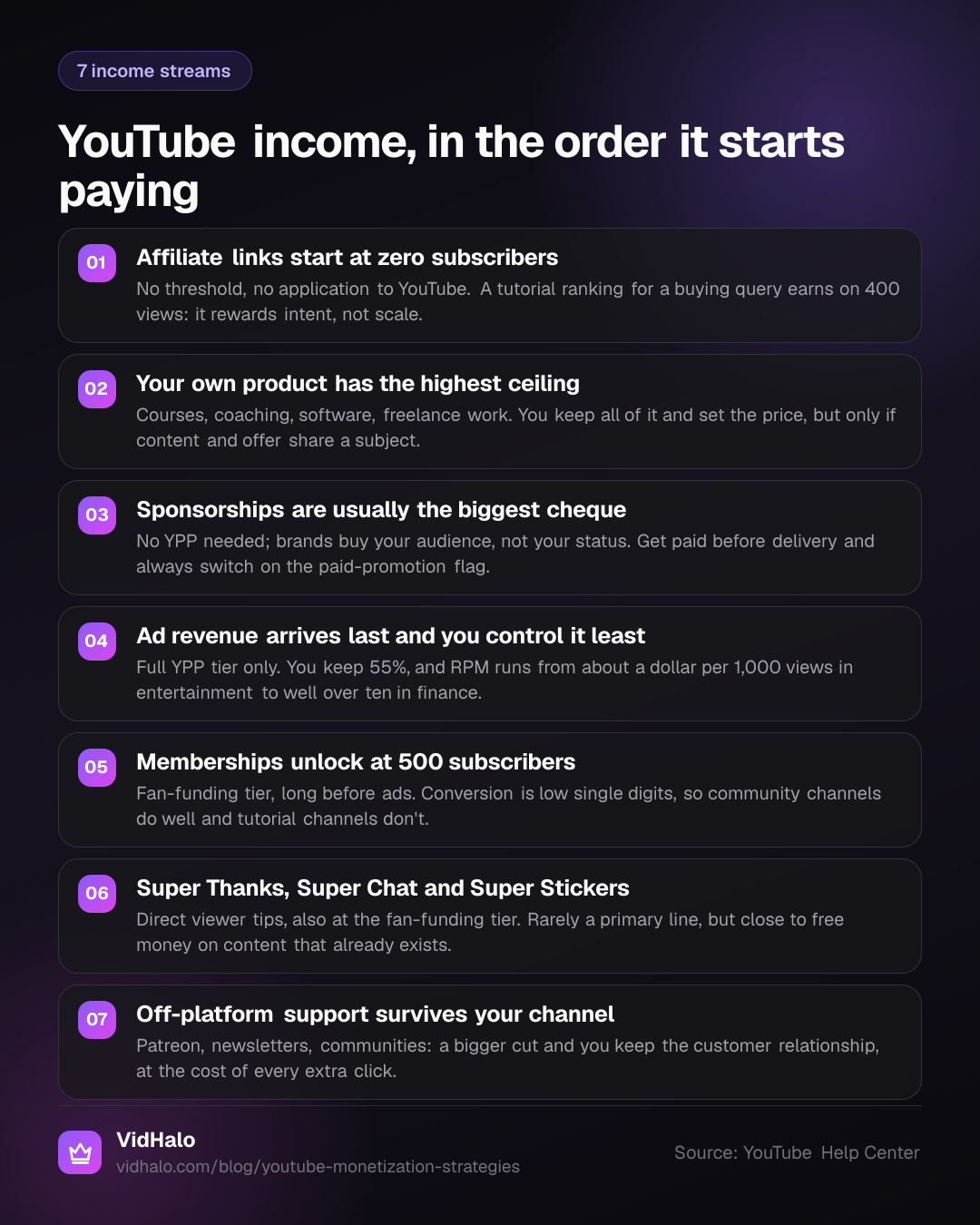 7 income streams

YouTube income, in the order it starts paying

01
Affiliate links start at zero subscribers
No threshold, no application to YouTube. A tutorial ranking for a buying query earns on 400 views: it rewards intent, not scale.

02
Your own product has the highest ceiling
Courses, coaching, software, freelance work. You keep all of it and set the price, but only if content and offer share a subject.

03
Sponsorships are usually the biggest cheque
No YPP needed; brands buy your audience, not your status. Get paid before delivery and always switch on the paid-promotion flag.

04
Ad revenue arrives last and you control it least
Full YPP tier only. You keep 55%, and RPM runs from about a dollar per 1,000 views in entertainment to well over ten in finance.

05
Memberships unlock at 500 subscribers
Fan-funding tier, long before ads. Conversion is low single digits, so community channels do well and tutorial channels don't.

06
Super Thanks, Super Chat and Super Stickers
Direct viewer tips, also at the fan-funding tier. Rarely a primary line, but close to free money on content that already exists.

07
Off-platform support survives your channel
Patreon, newsletters, communities: a bigger cut and you keep the customer relationship, at the cost of every extra click.

VidHalo
vidhalo.com/blog/youtube-monetization-strategies

Source: YouTube Help Center